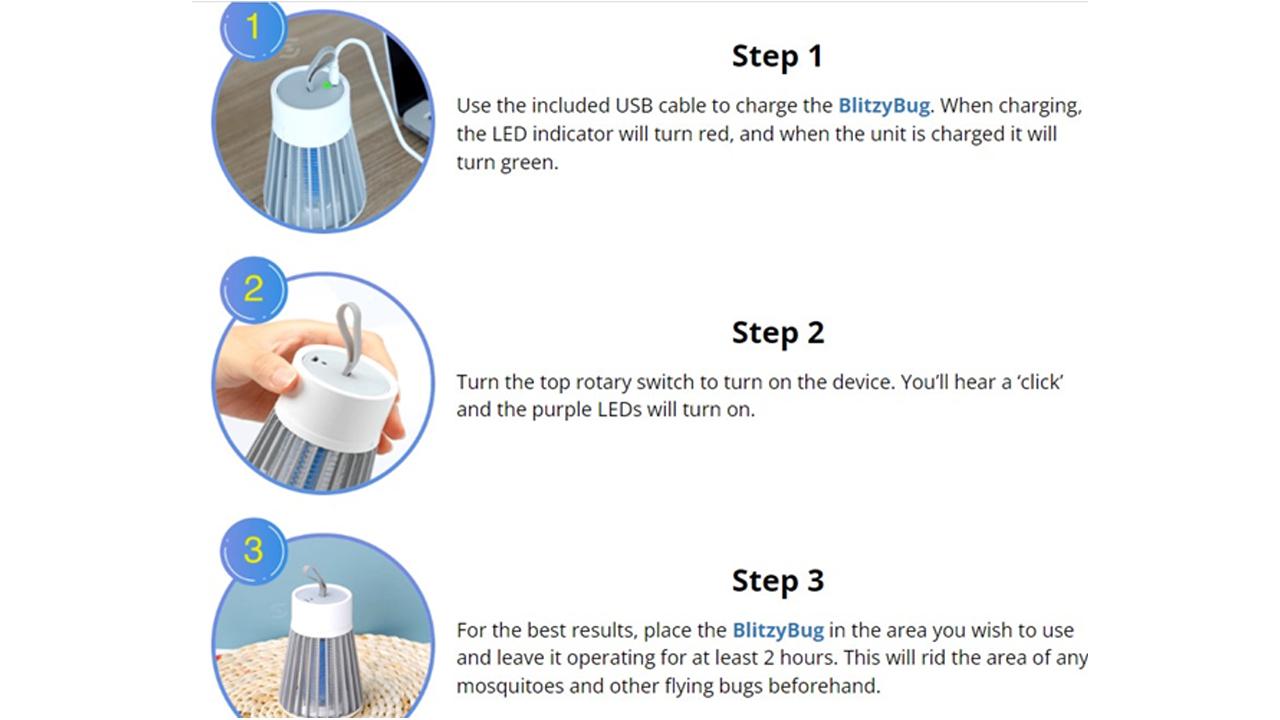 1

Step 1

Use the included USB cable to charge the BlitzyBug. When charging, the LED indicator will turn red, and when the unit is charged it will turn green.

2

Step 2

Turn the top rotary switch to turn on the device. You'll hear a 'click' and the purple LEDs will turn on.

3

Step 3

For the best results, place the BlitzyBug in the area you wish to use and leave it operating for at least 2 hours. This will rid the area of any mosquitoes and other flying bugs beforehand.