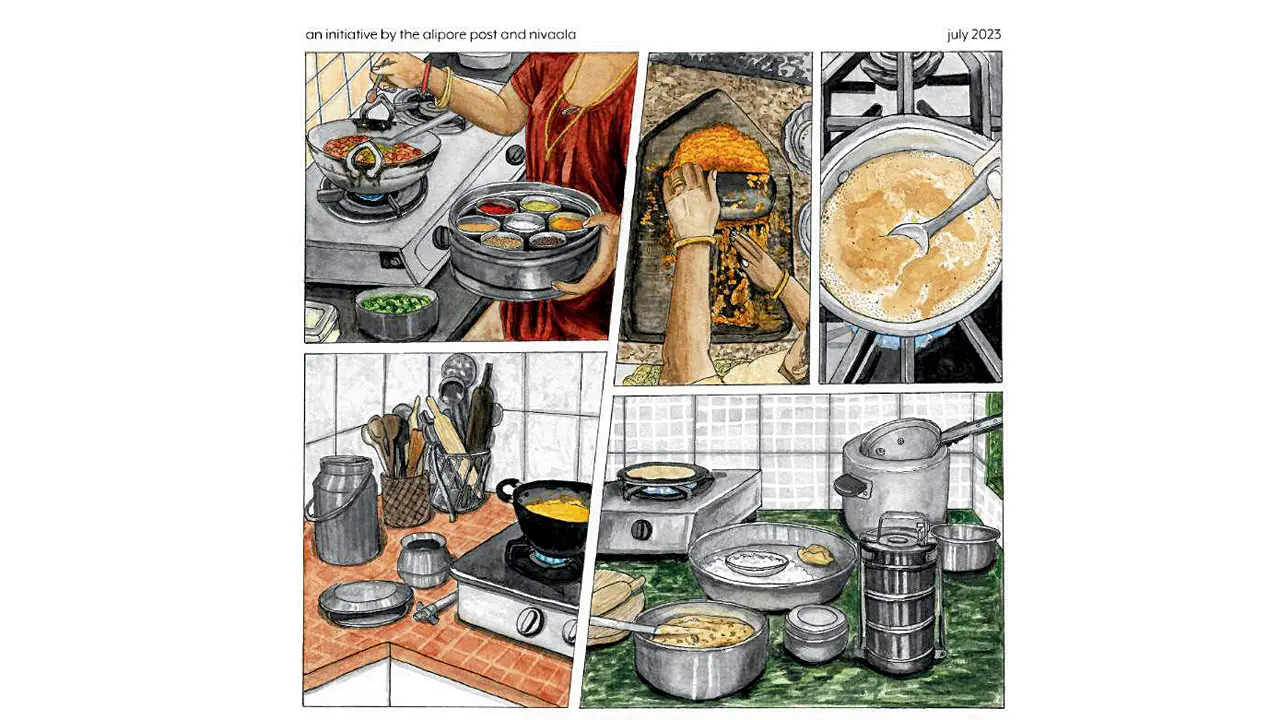 an initiative by the alipore post and nivaala

july 2023