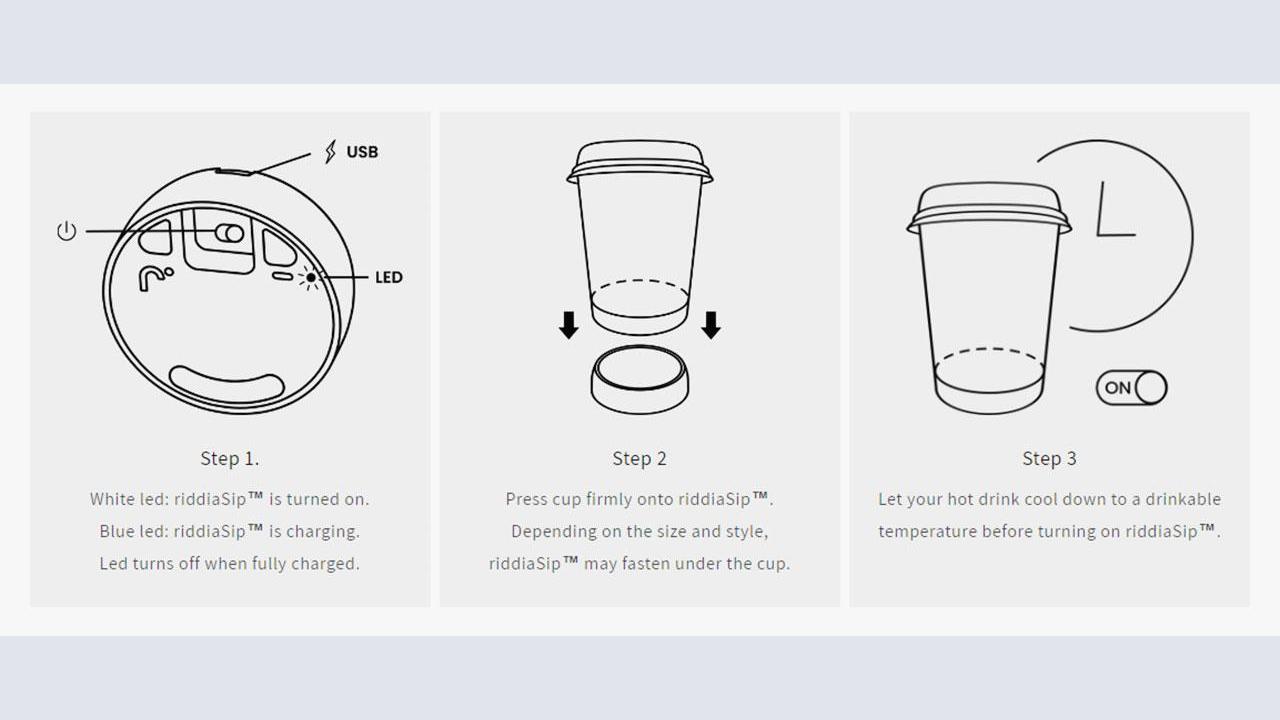 USB

LED

Step 1.

White led: riddiaSip™ is turned on.
Blue led: riddiaSip™ is charging.
Led turns off when fully charged.

Step 2

Press cup firmly onto riddiaSip™.
Depending on the size and style,
riddiaSip™ may fasten under the cup.

ON

Step 3

Let your hot drink cool down to a drinkable temperature before turning on riddiaSip™.